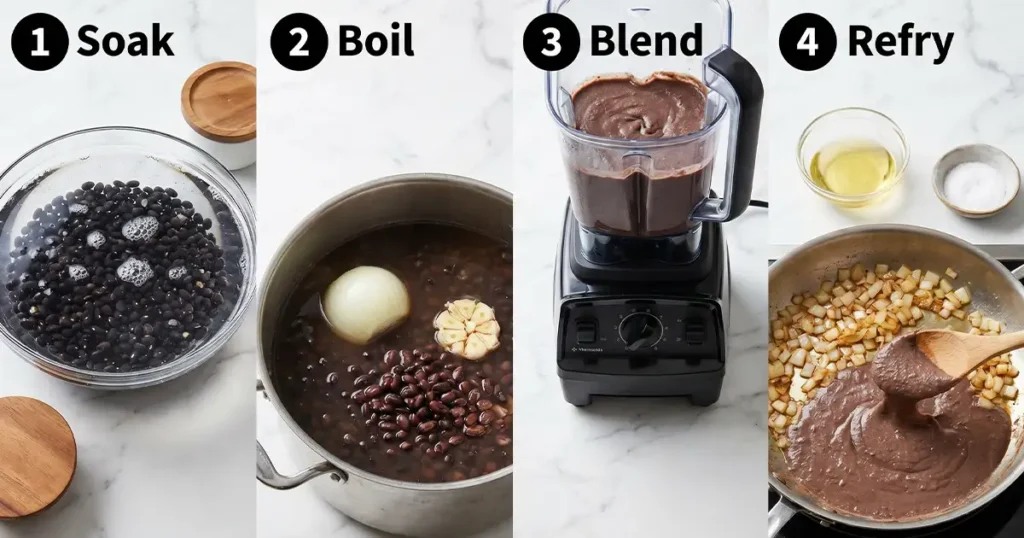 1 Soak

2 Boil

3 Blend

4 Refry